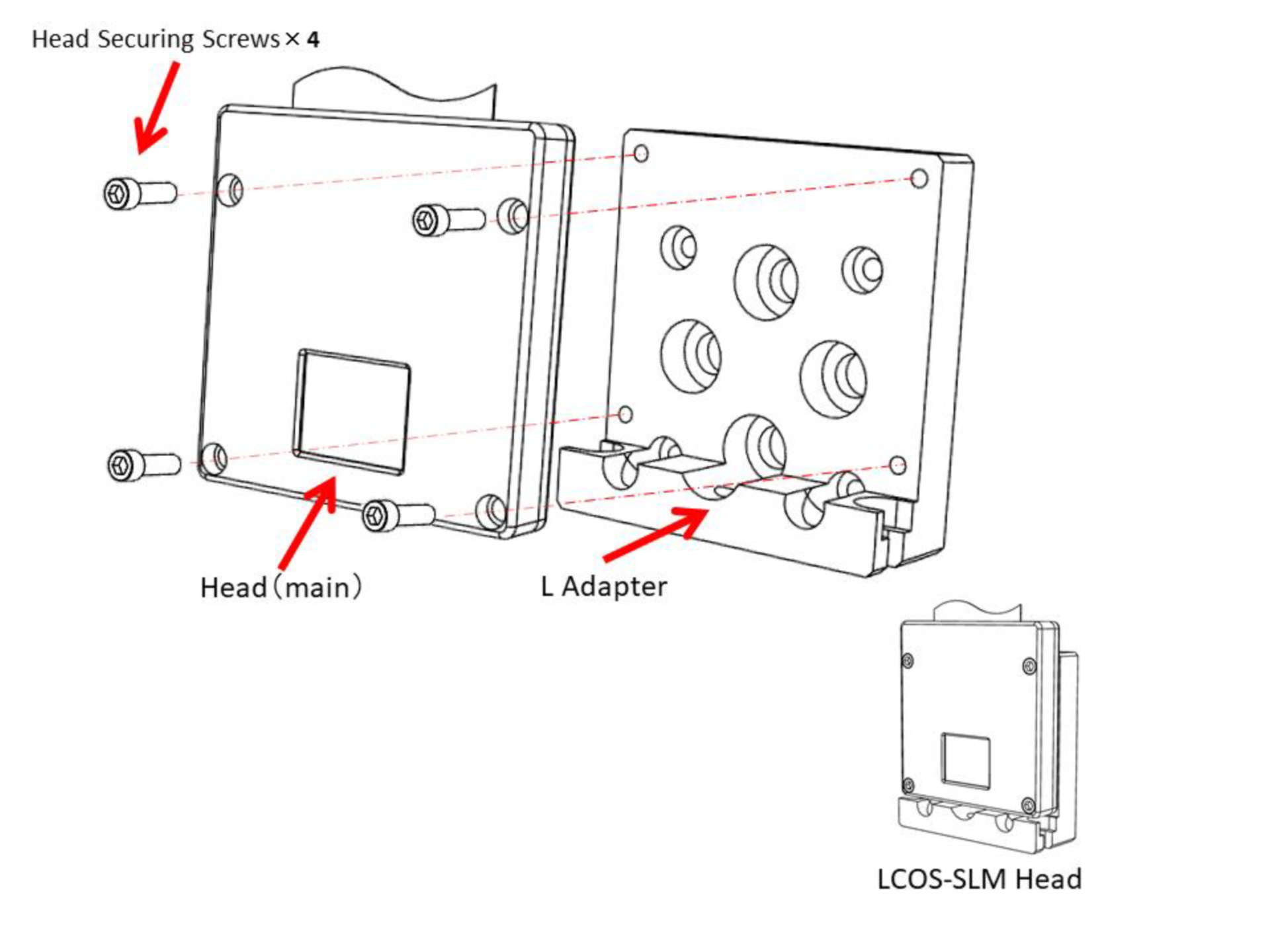 Head Securing Screws × 4

Head（main）

L Adapter

LCOS-SLM Head